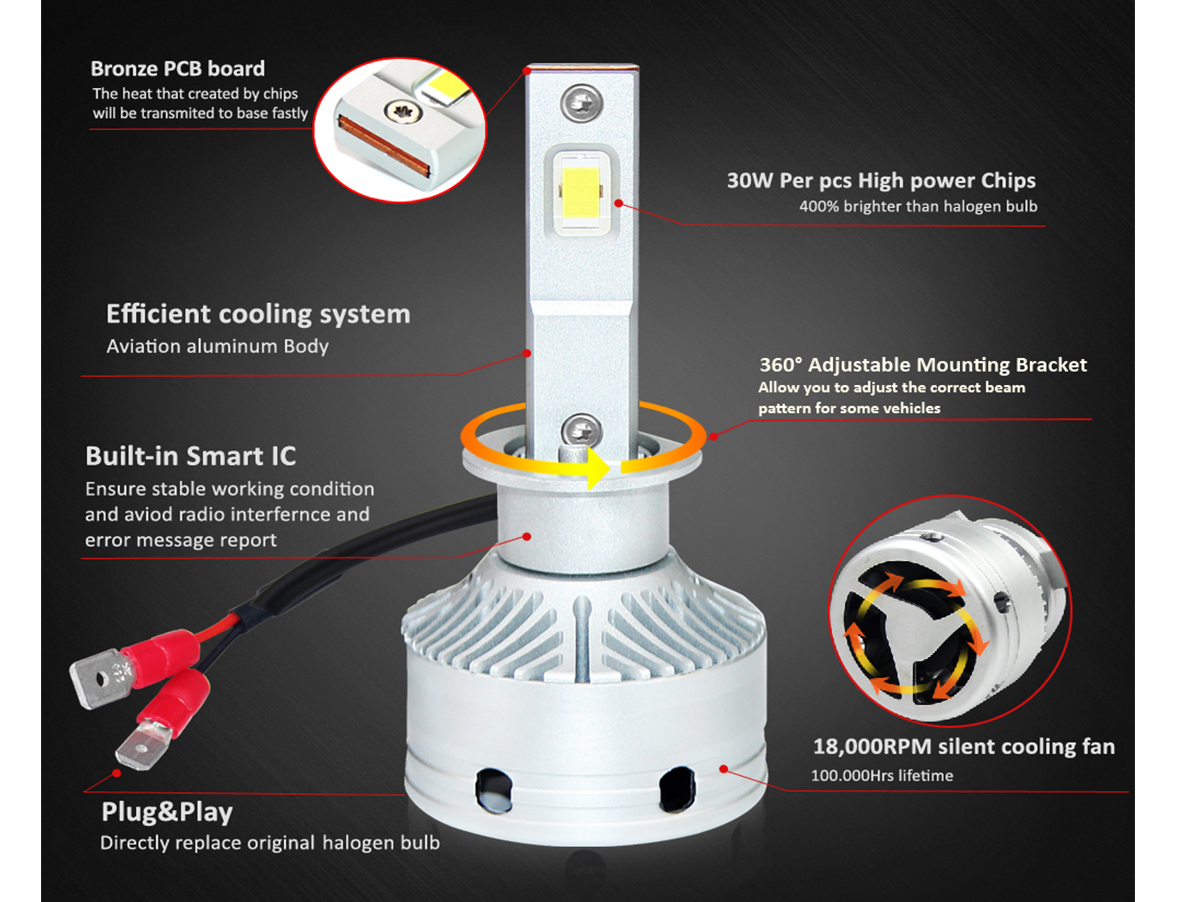 Bronze PCB board
The heat that created by chips will be transmited to base fastly

30W Per pcs High power Chips
400% brighter than halogen bulb

Efficient cooling system
Aviation aluminum Body

360° Adjustable Mounting Bracket
Allow you to adjust the correct beam pattern for some vehicles

Built-in Smart IC
Ensure stable working condition and aviod radio interfernce and error message report

18,000RPM silent cooling fan
100.000Hrs lifetime

Plug&Play
Directly replace original halogen bulb