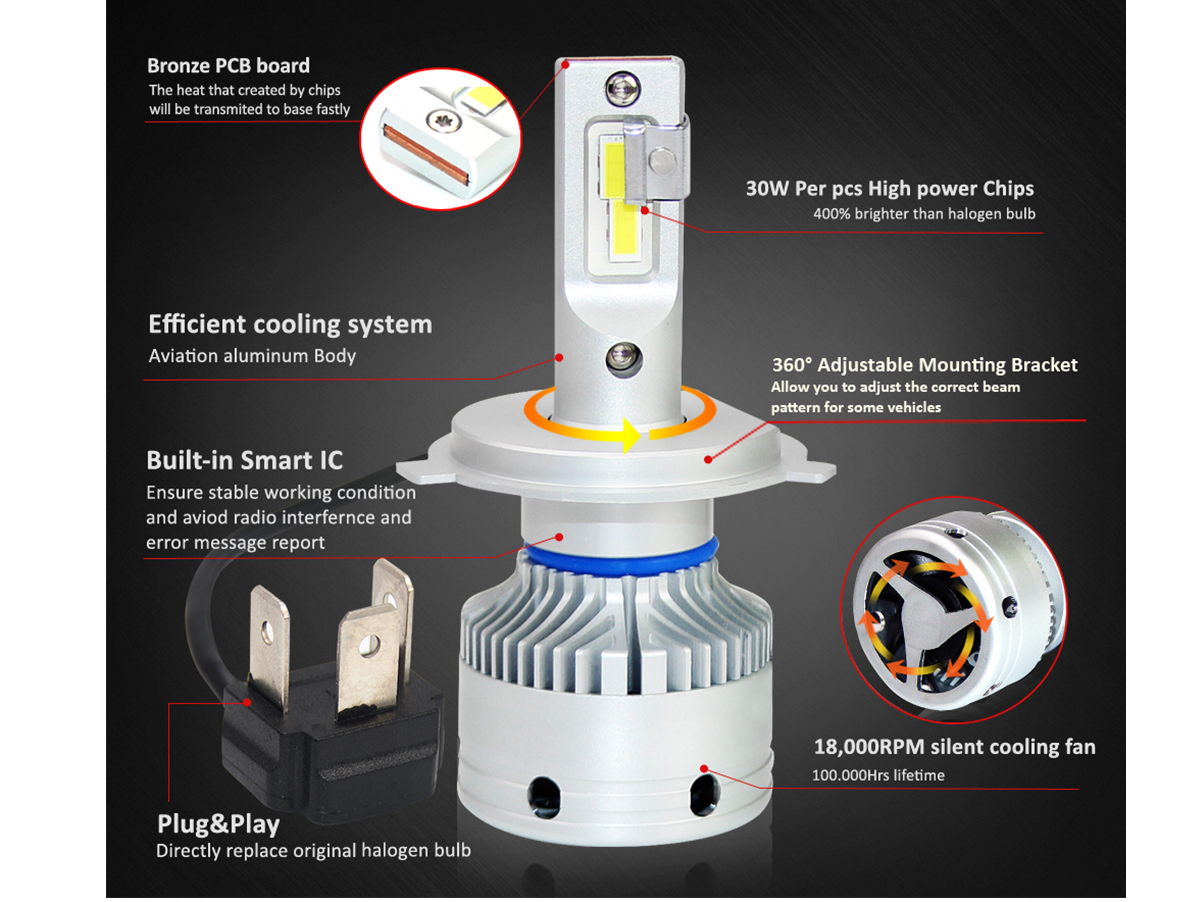 Bronze PCB board
The heat that created by chips will be transmited to base fastly

30W Per pcs High power Chips
400% brighter than halogen bulb

Efficient cooling system
Aviation aluminum Body

360° Adjustable Mounting Bracket
Allow you to adjust the correct beam pattern for some vehicles

Built-in Smart IC
Ensure stable working condition and aviod radio interfernce and error message report

18,000RPM silent cooling fan
100.000Hrs lifetime

Plug&Play
Directly replace original halogen bulb