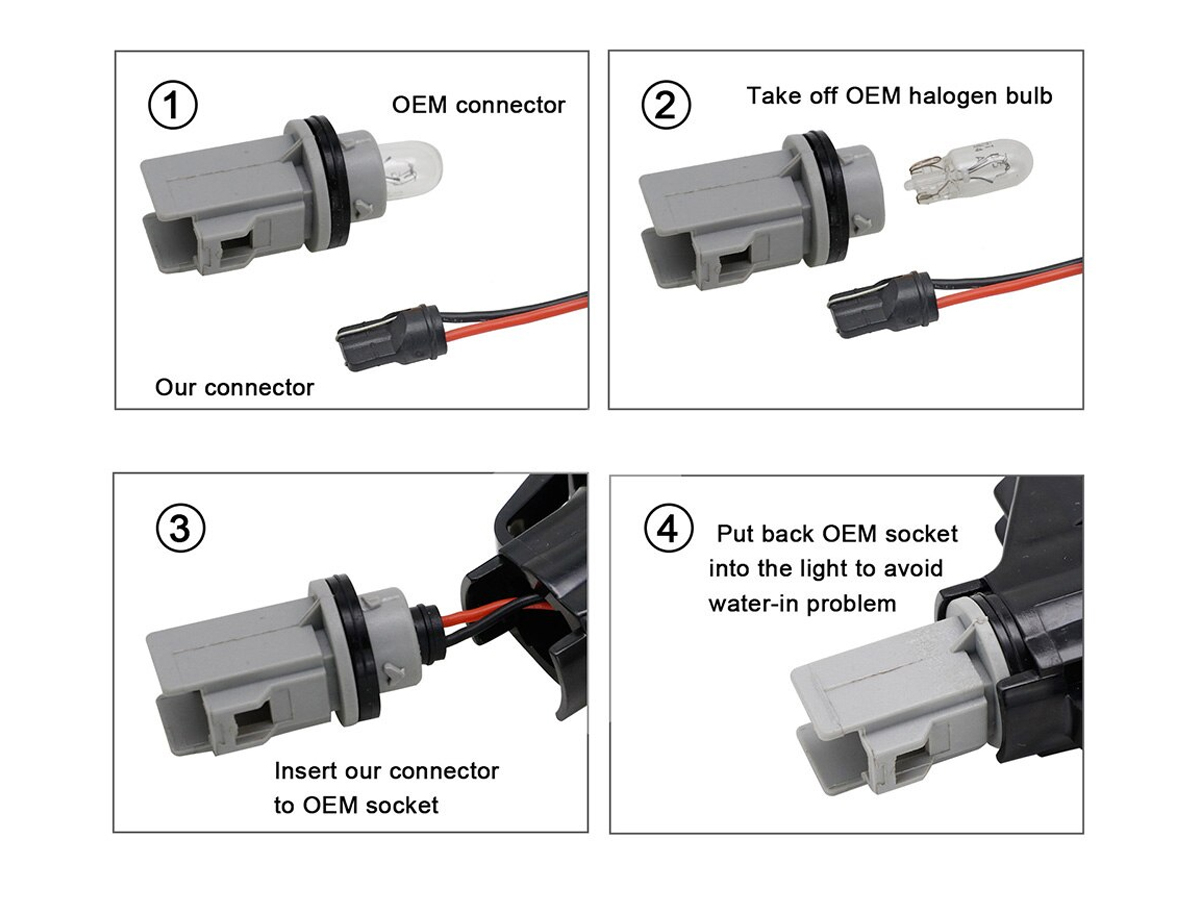 1
OEM connector
Our connector

2
Take off OEM halogen bulb

3
Insert our connector to OEM socket

4
Put back OEM socket into the light to avoid water-in problem