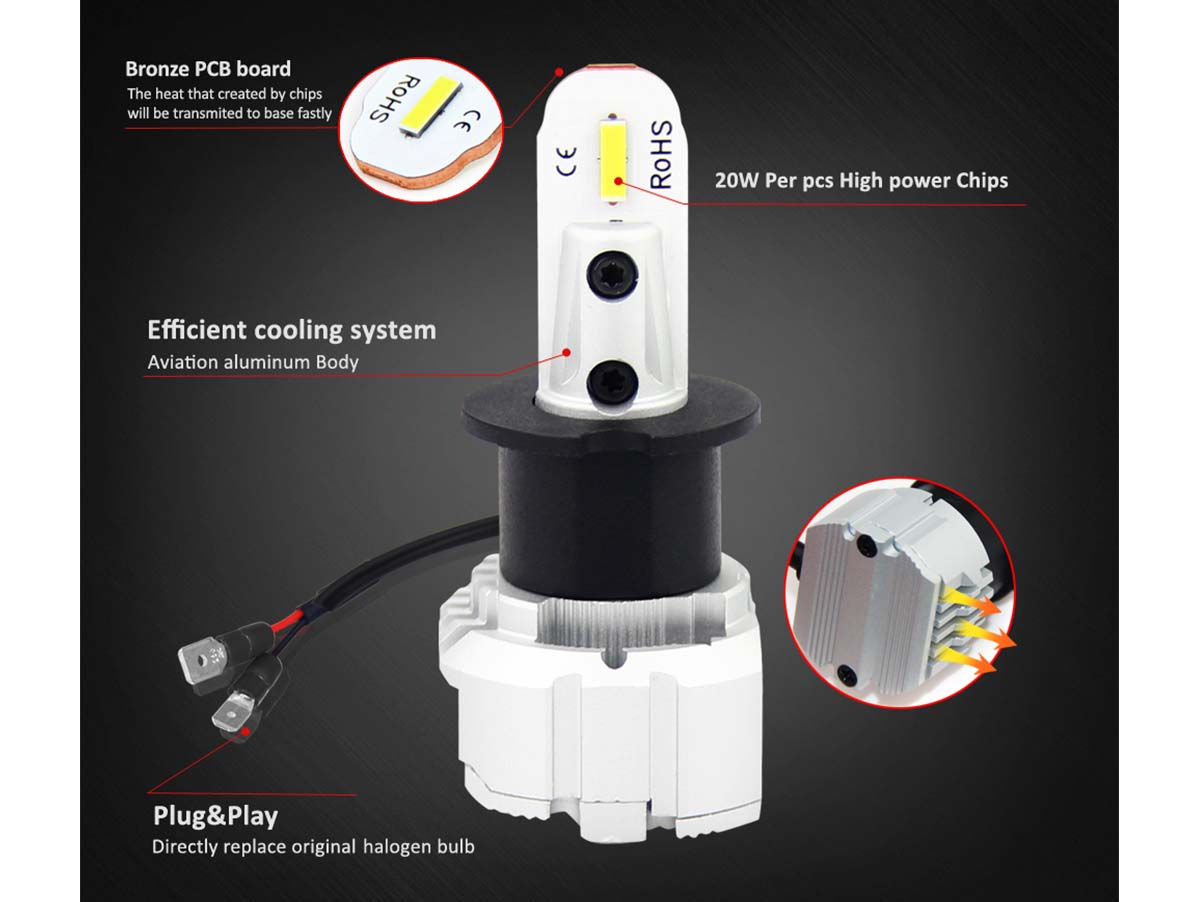 Bronze PCB board
The heat that created by chips will be transmited to base fastly

RoHS
CE

CE
RoHS

20W Per pcs High power Chips

Efficient cooling system
Aviation aluminum Body

Plug&Play
Directly replace original halogen bulb