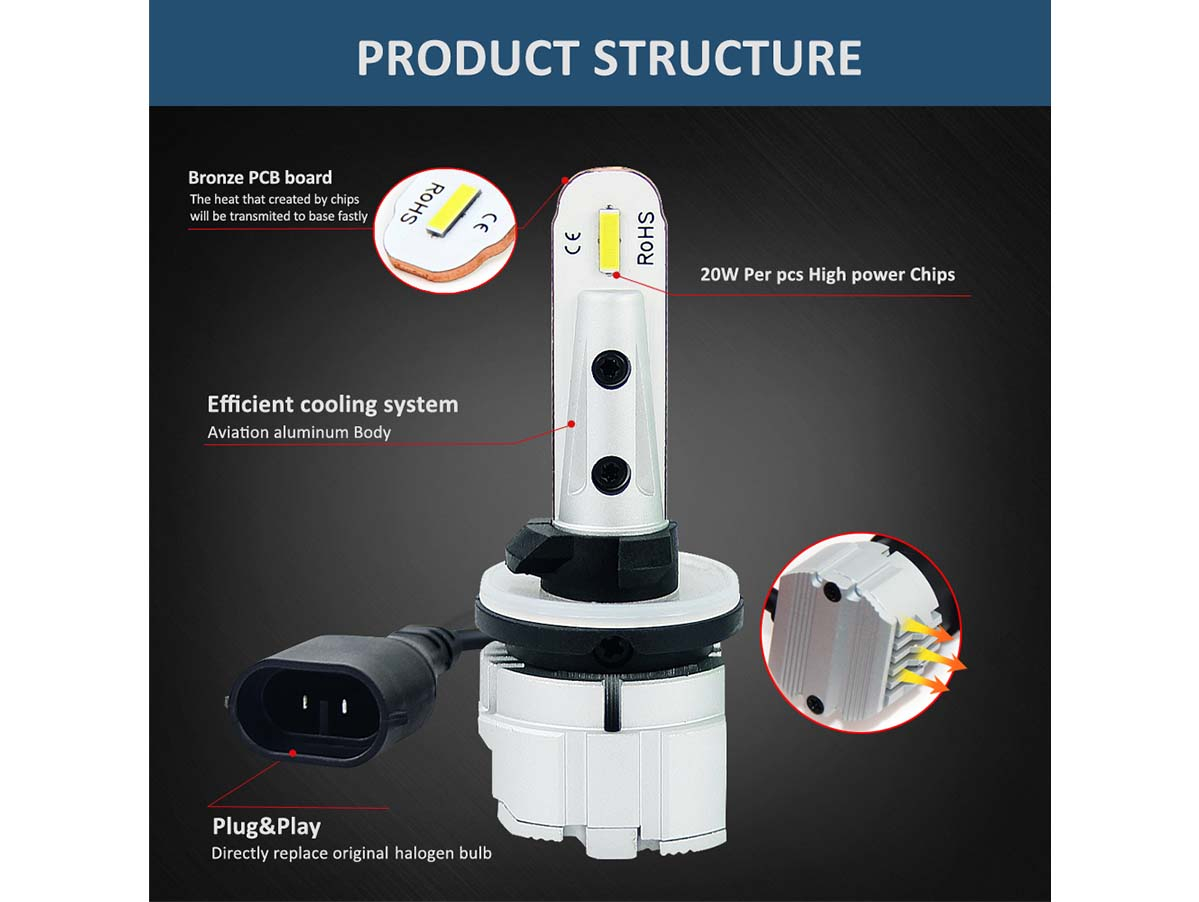 PRODUCT STRUCTURE

Bronze PCB board
The heat that created by chips will be transmited to base fastly

RoHS
CE

CE
RoHS

20W Per pcs High power Chips

Efficient cooling system
Aviation aluminum Body

Plug&Play
Directly replace original halogen bulb