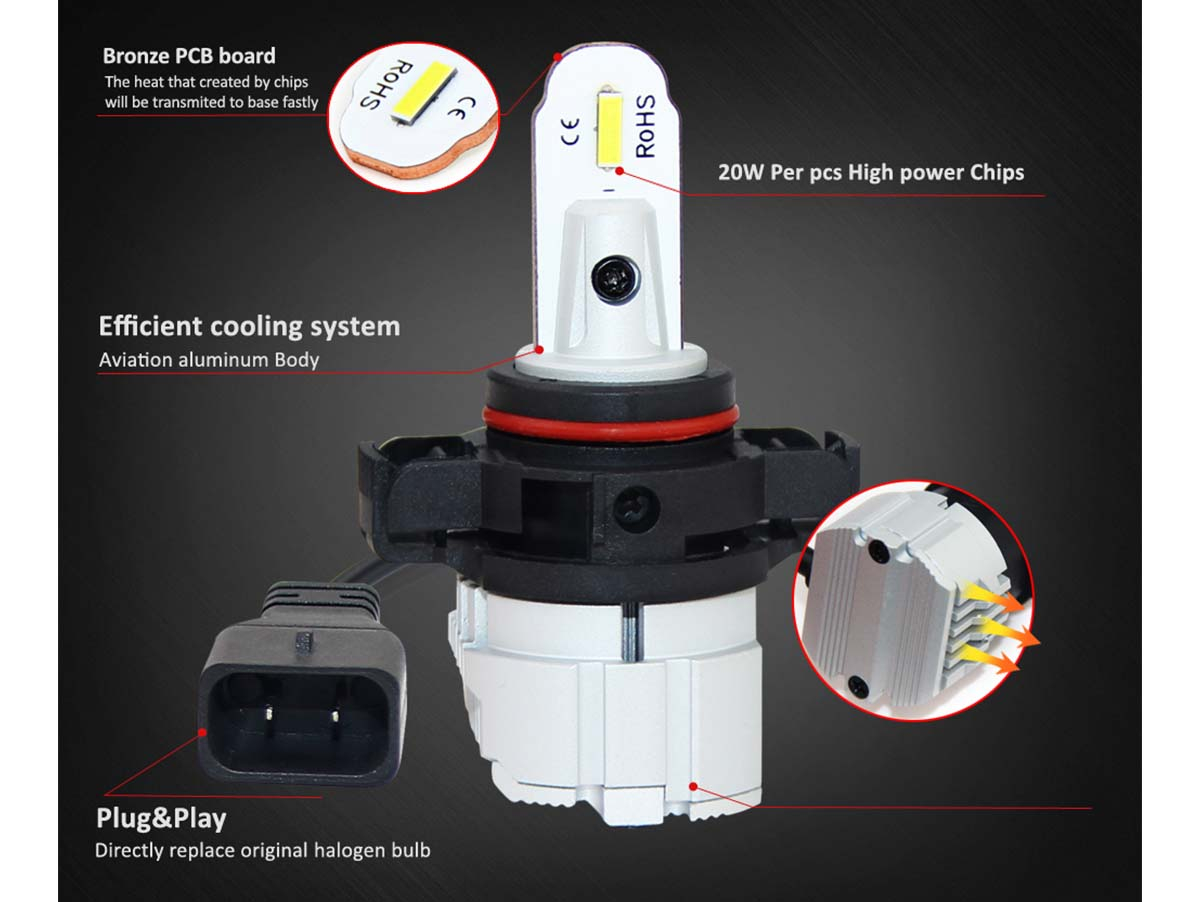 Bronze PCB board
The heat that created by chips will be transmited to base fastly

RoHS
CE

CE
RoHS

20W Per pcs High power Chips

Efficient cooling system
Aviation aluminum Body

Plug&Play
Directly replace original halogen bulb