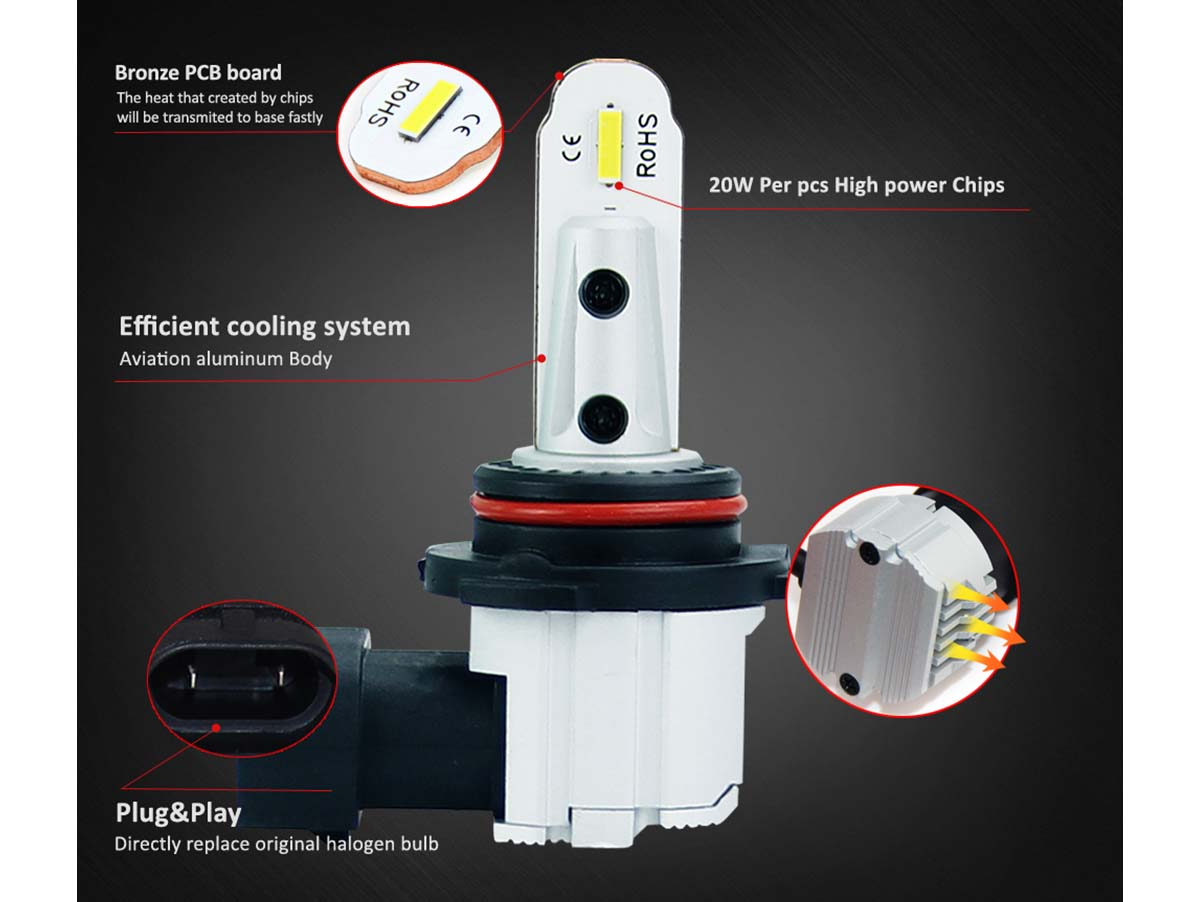 Bronze PCB board
The heat that created by chips will be transmited to base fastly

RoHS
CE

CE
RoHS

20W Per pcs High power Chips

Efficient cooling system
Aviation aluminum Body

Plug&Play
Directly replace original halogen bulb